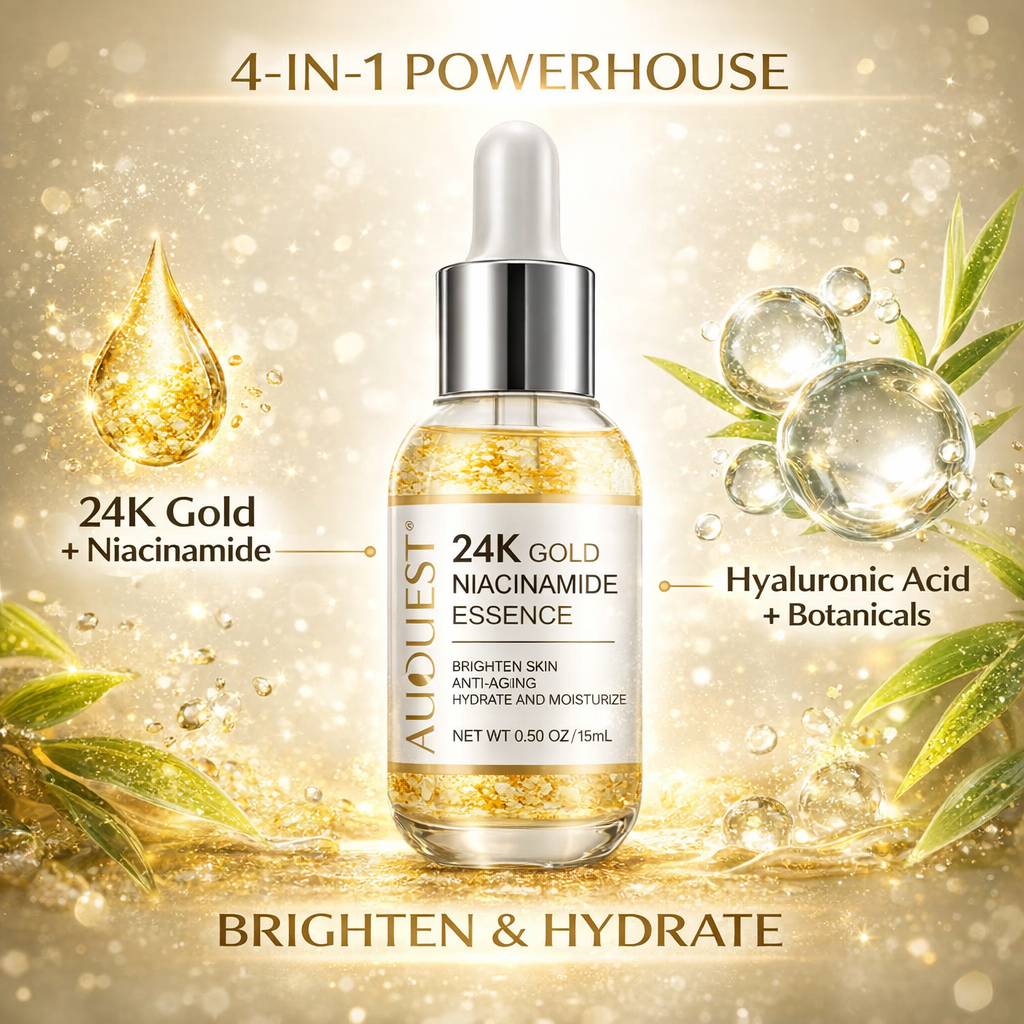 4-IN-1 POWERHOUSE

24K Gold
+ Niacinamide

AUQUEST®

24K GOLD
NIACINAMIDE
ESSENCE

BRIGHTEN SKIN
ANTI-AGING
HYDRATE AND MOISTURIZE

NET WT 0.50 OZ/15mL

Hyaluronic Acid
+ Botanicals

BRIGHTEN & HYDRATE